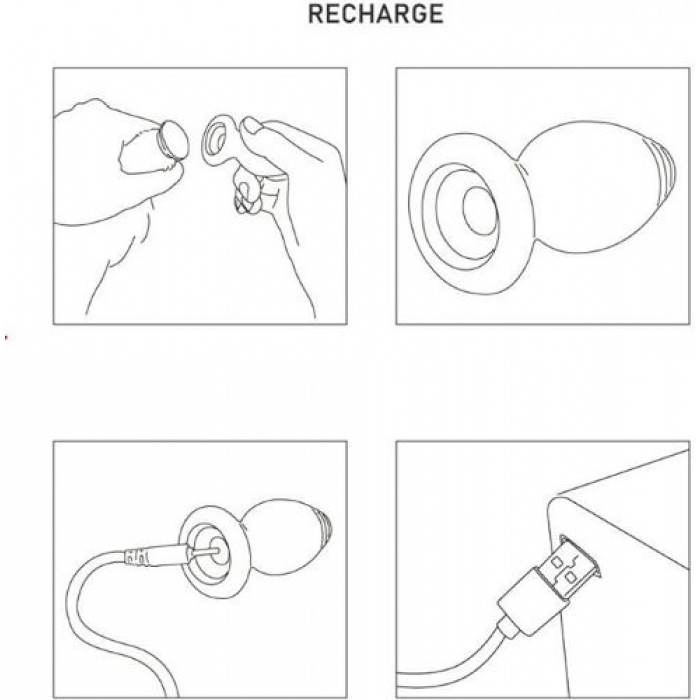 RECHARGE