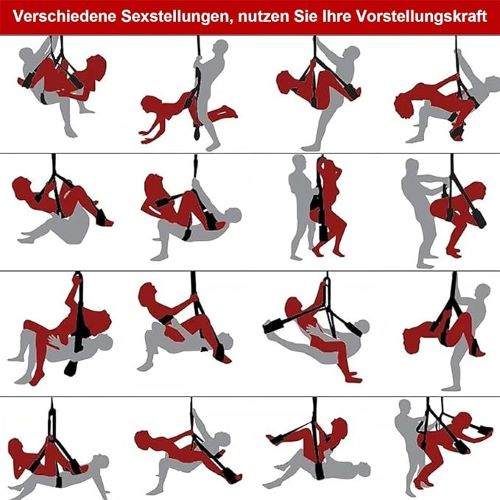 Verschiedene Sexstellungen, nutzen Sie Ihre Vorstellungskraft