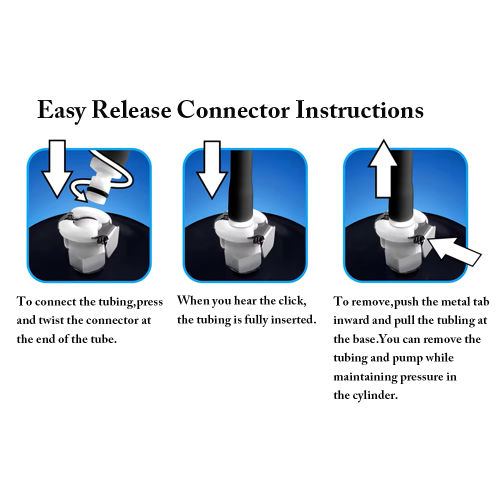 Easy Release Connector Instructions

To connect the tubing,press and twist the connector at the end of the tube.

When you hear the click, the tubing is fully inserted.

To remove,push the metal tab inward and pull the tubling at the base.You can remove the tubing and pump while maintaining pressure in the cylinder.